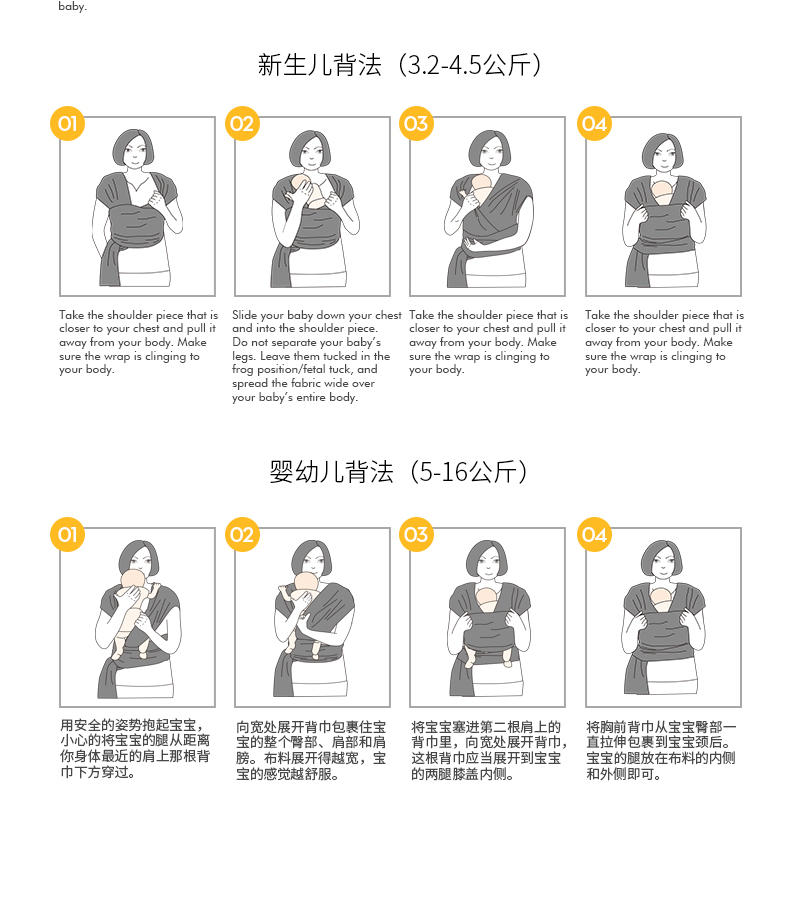 baby.

新生儿背法（3.2-4.5公斤）

01

Take the shoulder piece that is closer to your chest and pull it away from your body. Make sure the wrap is clinging to your body.

02

Slide your baby down your chest and into the shoulder piece. Do not separate your baby's legs. Leave them tucked in the frog position/fetal tuck, and spread the fabric wide over your baby's entire body.

03

Take the shoulder piece that is closer to your chest and pull it away from your body. Make sure the wrap is clinging to your body.

04

Take the shoulder piece that is closer to your chest and pull it away from your body. Make sure the wrap is clinging to your body.

婴幼儿背法（5-16公斤）

01

用安全的姿势抱起宝宝，小心的将宝宝的腿从距离你身体最近的肩上那根背巾下方穿过。

02

向宽处展开背巾包裹住宝宝的整个臀部、肩部和肩膀。布料展开得越宽，宝宝的感觉越舒服。

03

将宝宝塞进第二根肩上的背巾里，向宽处展开背巾，这根背巾应当展开到宝宝的两腿膝盖内侧。

04

将胸前背巾从宝宝臀部一直拉伸包裹到宝宝颈后。宝宝的腿放在布料的内侧和外侧即可。